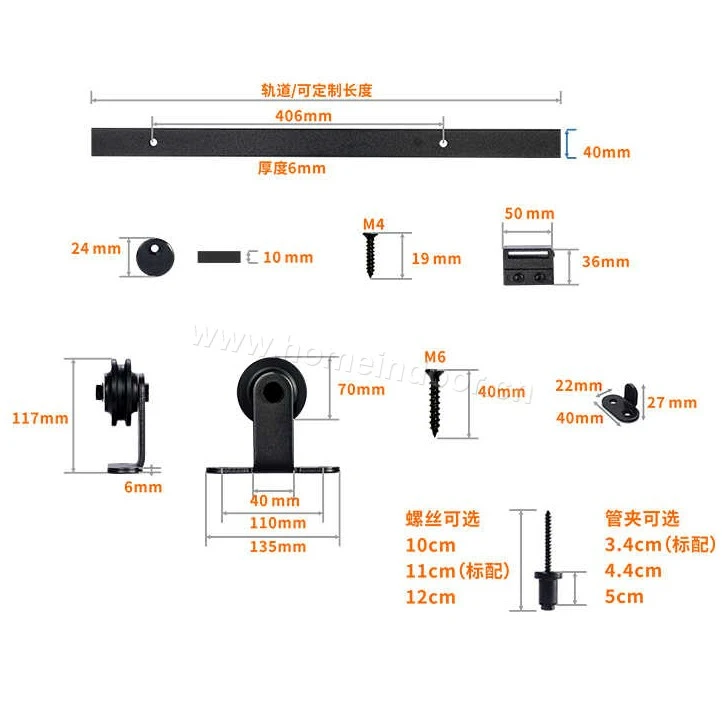 轨道/可定制长度

406mm

40mm

厚度6mm

24 mm

10 mm

M4

19 mm

50 mm

36mm

www.homeindoor.cn

117mm

6mm

70mm

40 mm

110mm

135mm

M6

40mm

22mm

40mm

27 mm

螺丝可选
10cm
11cm(标配)
12cm

管夹可选
3.4cm(标配)
4.4cm
5cm